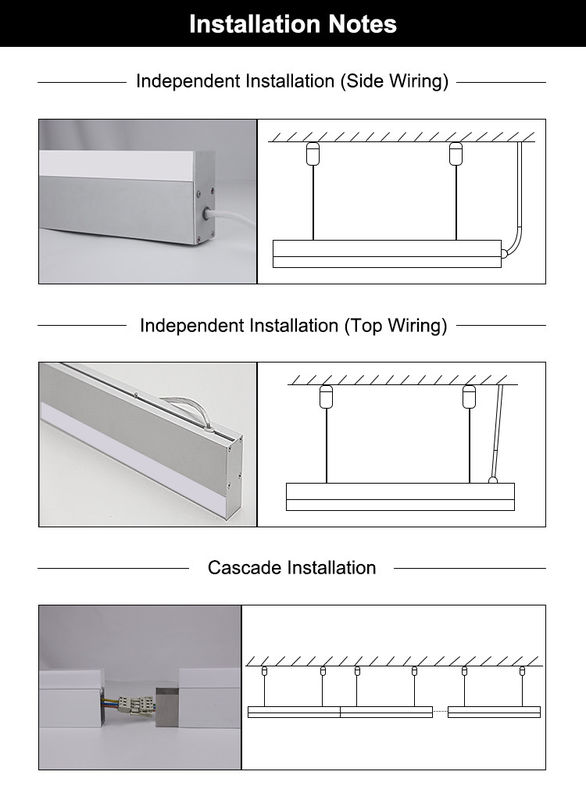 Installation Notes

Independent Installation (Side Wiring)

Independent Installation (Top Wiring)

Cascade Installation